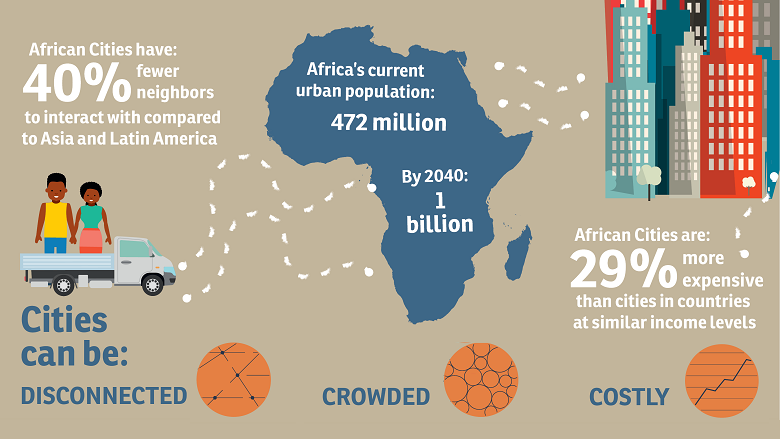 African Cities have:
40% fewer neighbors to interact with compared to Asia and Latin America

Africa's current urban population:
472 million

By 2040:
1 billion

African Cities are:
29% more expensive than cities in countries at similar income levels

Cities can be:

DISCONNECTED

CROWDED

COSTLY